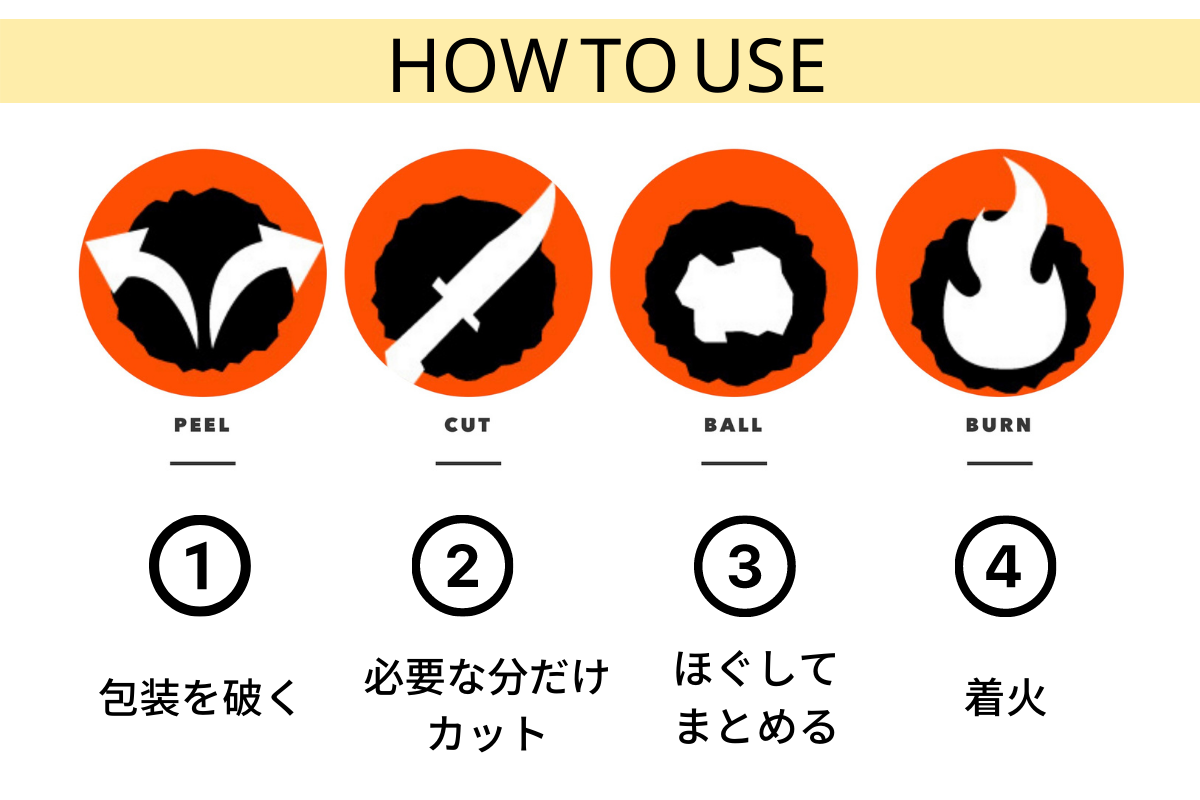 HOW TO USE

PEEL

①

包装を破く

CUT

②

必要な分だけカット

BALL

③

ほぐしてまとめる

BURN

④

着火